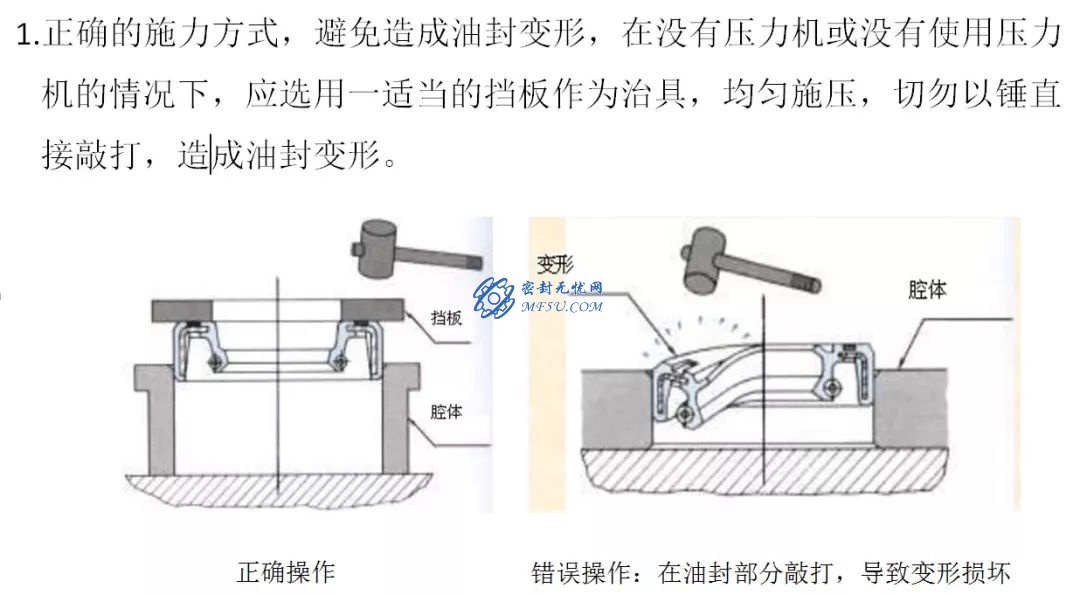 1.正确的施力方式，避免造成油封变形，在没有压力机或没有使用压力机的情况下，应选用一适当的挡板作为治具，均匀施压，切勿以锤直接敲打，造成油封变形。

挡板

腔体

变形

密封无忧网
MF5U.COM

腔体

正确操作

错误操作：在油封部分敲打，导致变形损坏